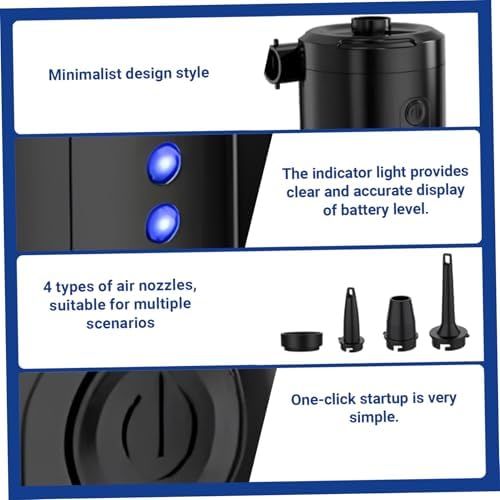 Minimalist design style

The indicator light provides clear and accurate display of battery level.

4 types of air nozzles, suitable for multiple scenarios

One-click startup is very simple.