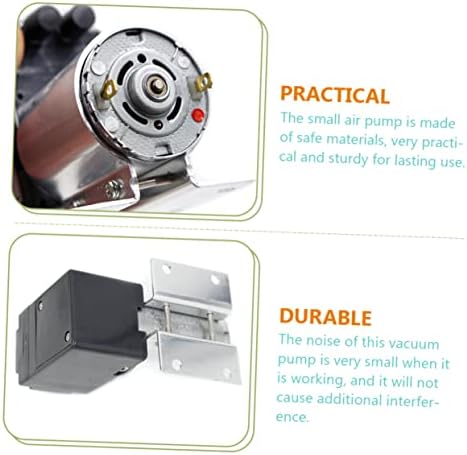 PRACTICAL
The small air pump is made of safe materials, very practical and sturdy for lasting use.

DURABLE
The noise of this vacuum pump is very small when it is working, and it will not cause additional interference.