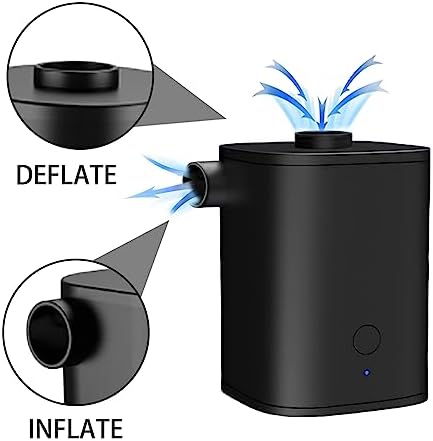 DEFLATE

INFLATE