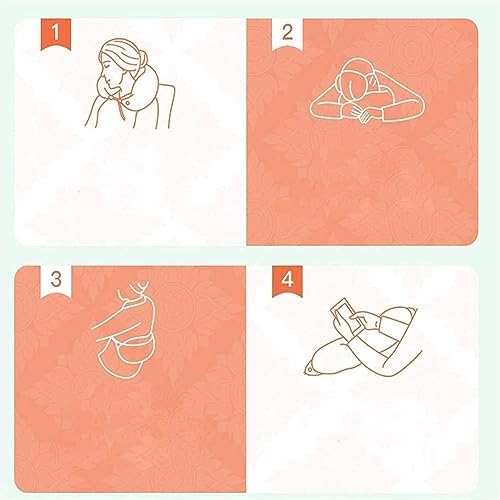 1

2

3

4