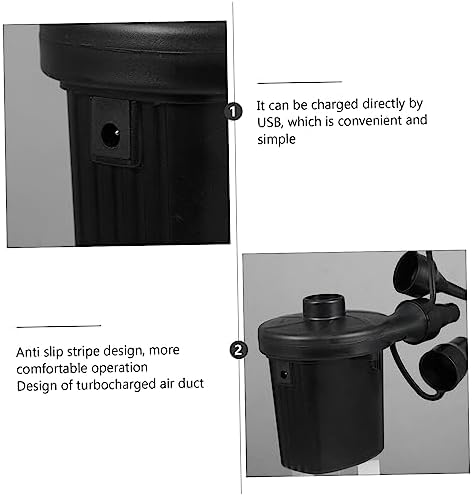 1

It can be charged directly by USB, which is convenient and simple

2

Anti slip stripe design, more comfortable operation
Design of turbocharged air duct