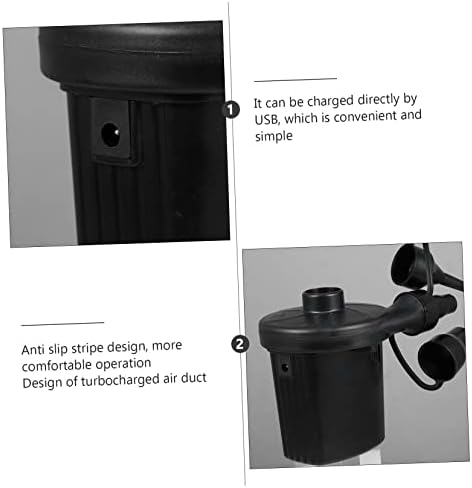 1

It can be charged directly by USB, which is convenient and simple

2

Anti slip stripe design, more comfortable operation
Design of turbocharged air duct