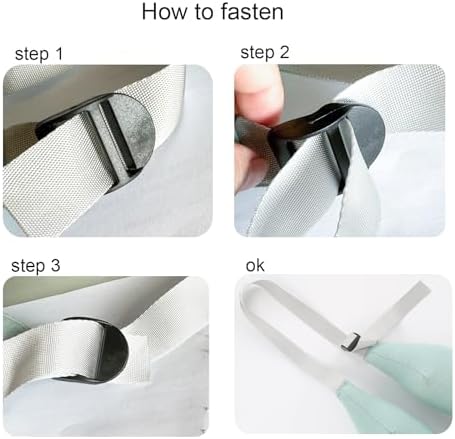 How to fasten

step 1

step 2

step 3

ok