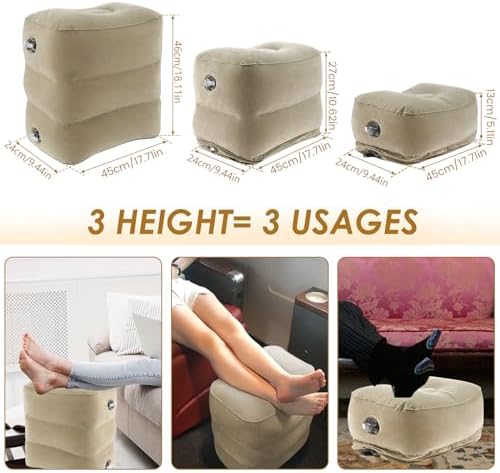 46cm/18.11in
24cm/9.44in
45cm/17.71in
27cm/10.62in
24cm/9.44in
45cm/17.71in
13cm/5.11in
24cm/9.44in
45cm/17.71in

3 HEIGHT= 3 USAGES