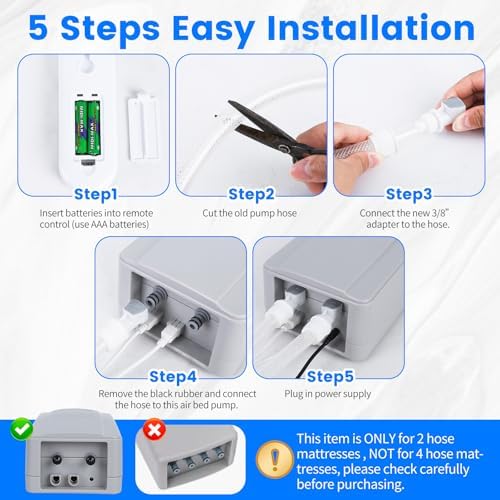 5 Steps Easy Installation

Step1
Insert batteries into remote control (use AAA batteries)

Step2
Cut the old pump hose

Step3
Connect the new 3/8" adapter to the hose.

Step4
Remove the black rubber and connect the hose to this air bed pump.

Step5
Plug in power supply

This item is ONLY for 2 hose mattresses , NOT for 4 hose mattresses, please check carefully before purchasing.