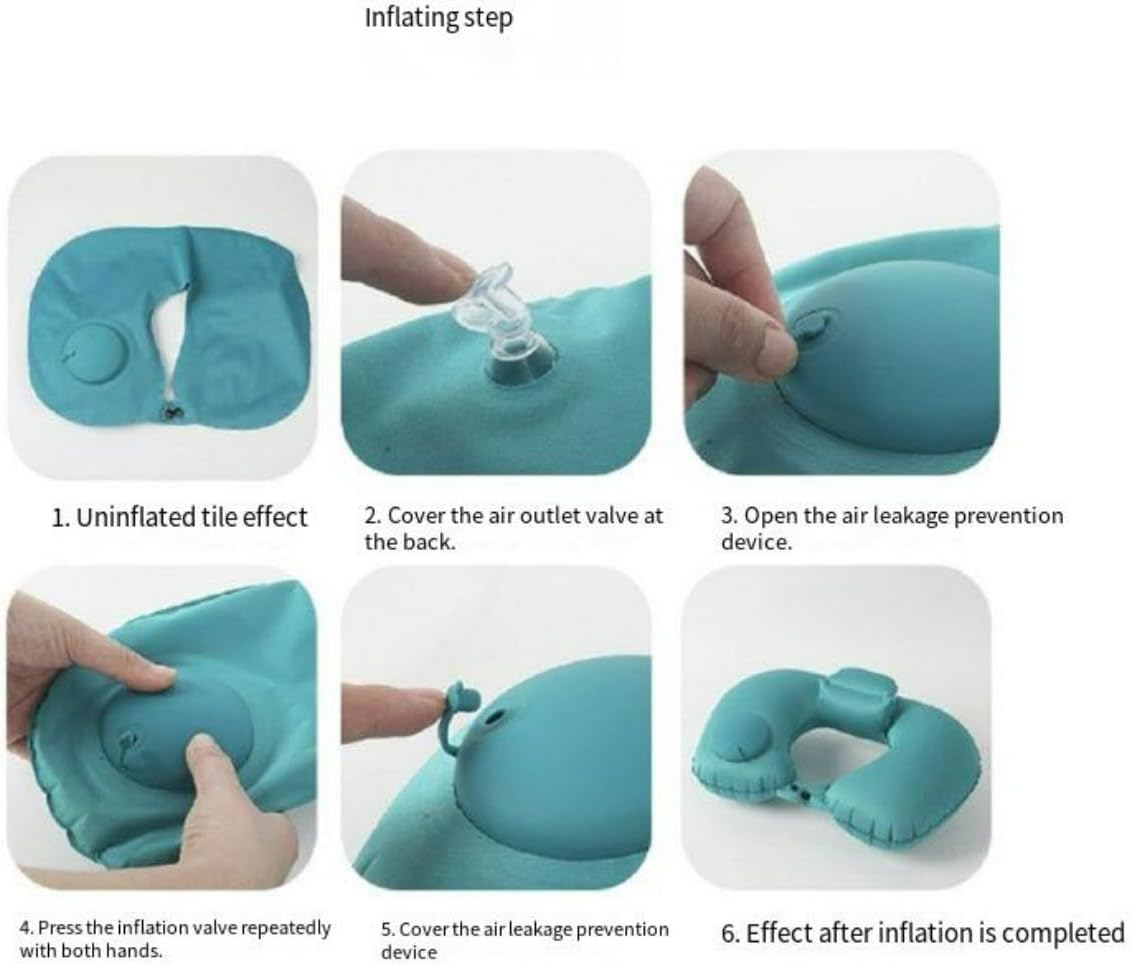 Inflating step

1. Uninflated tile effect

2. Cover the air outlet valve at the back.

3. Open the air leakage prevention device.

4. Press the inflation valve repeatedly with both hands.

5. Cover the air leakage prevention device

6. Effect after inflation is completed