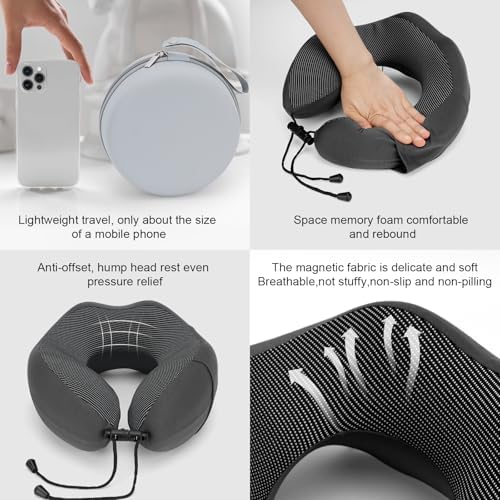 Lightweight travel, only about the size of a mobile phone

Space memory foam comfortable and rebound

Anti-offset, hump head rest even pressure relief

The magnetic fabric is delicate and soft
Breathable,not stuffy,non-slip and non-pilling