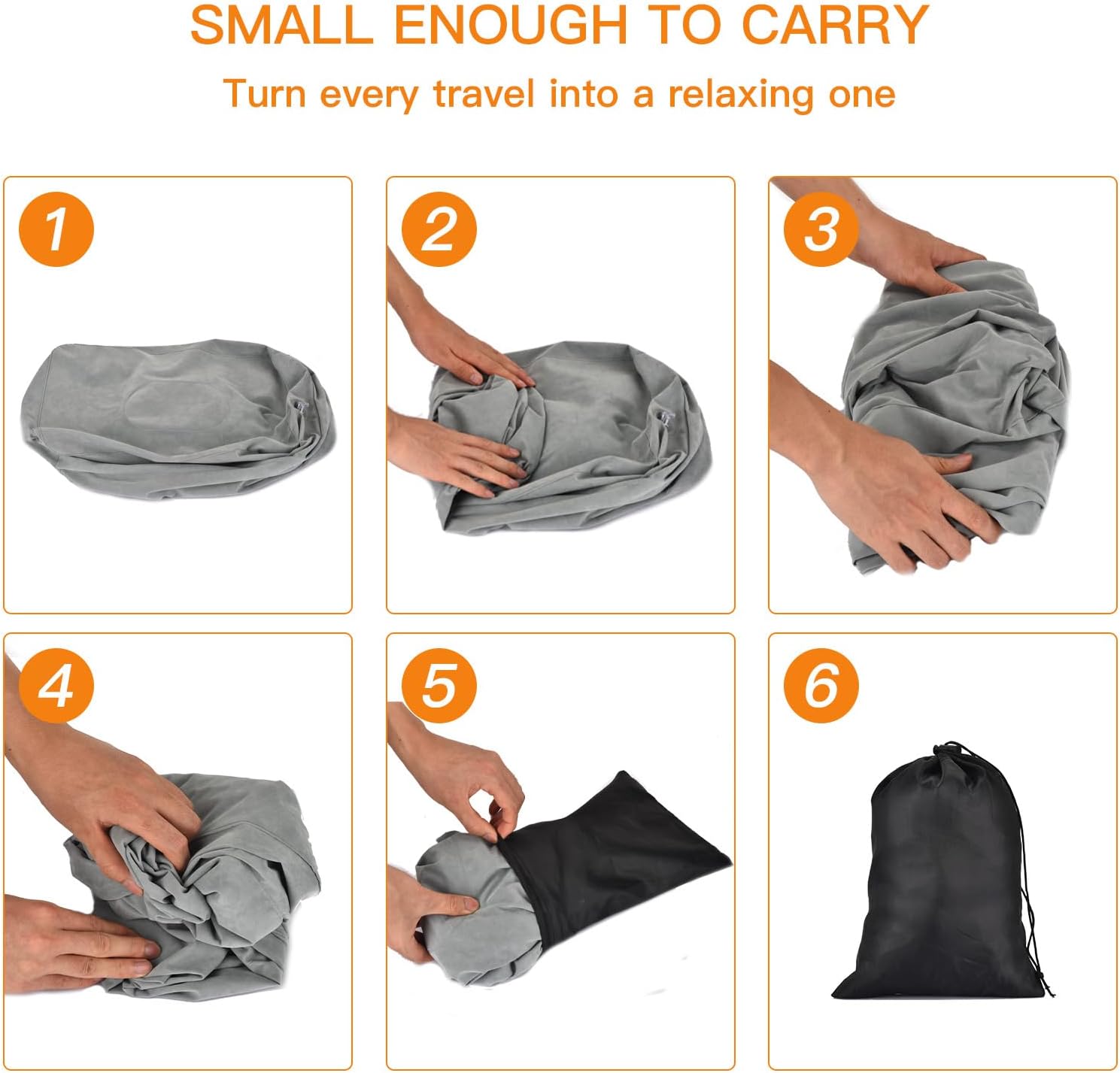 SMALL ENOUGH TO CARRY

Turn every travel into a relaxing one

1

2

3

4

5

6