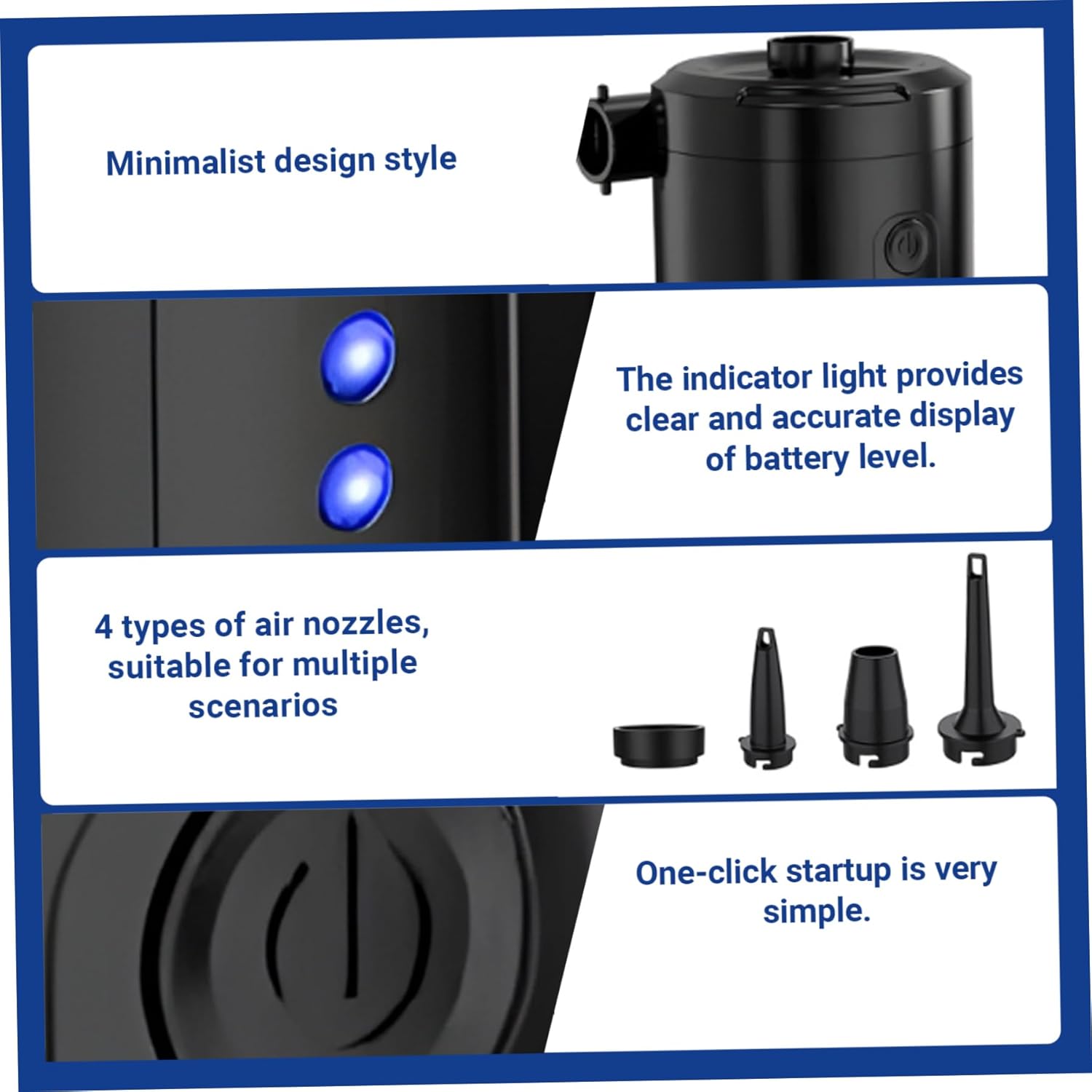 Minimalist design style

The indicator light provides clear and accurate display of battery level.

4 types of air nozzles, suitable for multiple scenarios

One-click startup is very simple.