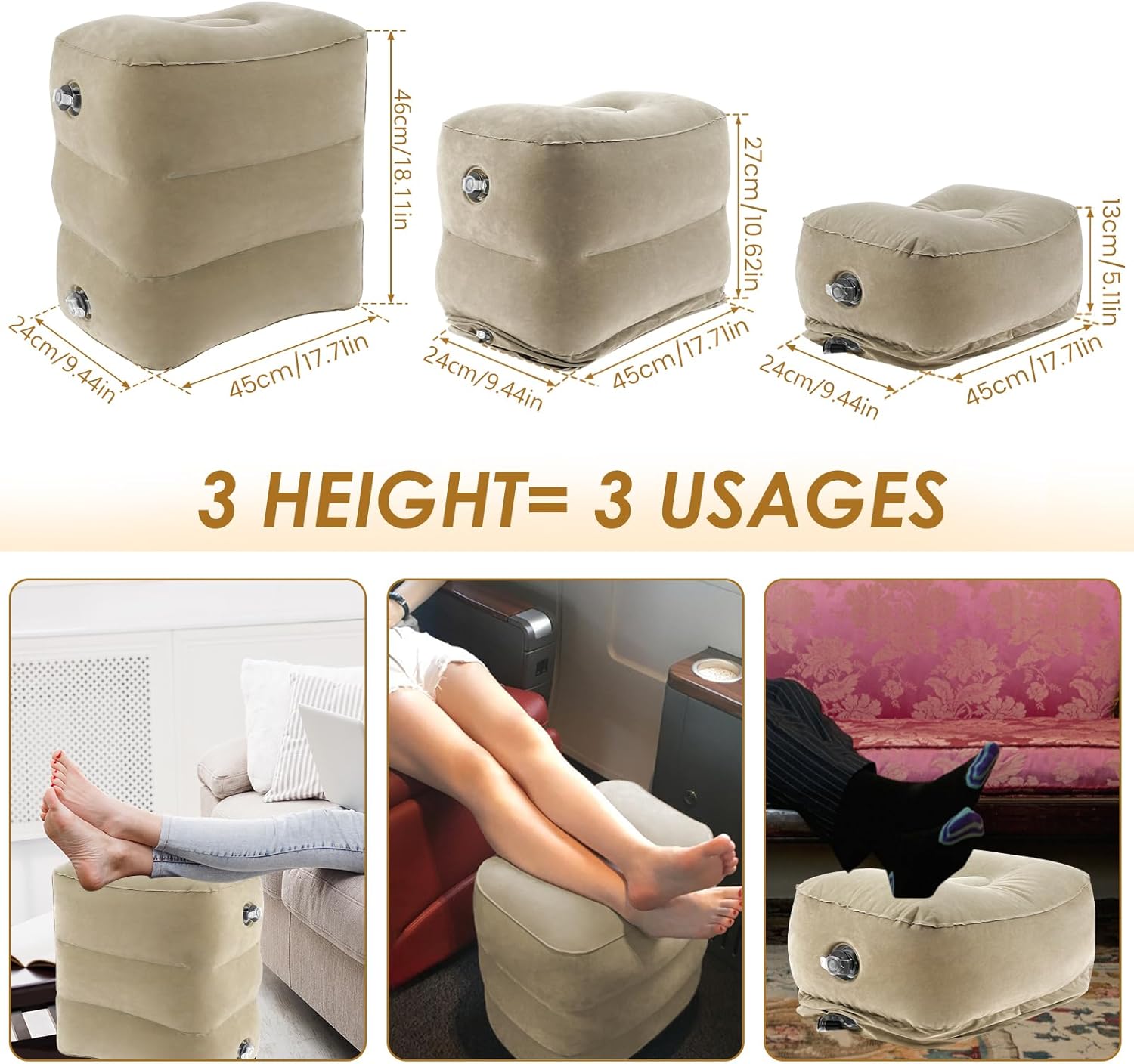 46cm/18.11in

24cm/9.44in

45cm/17.71in

27cm/10.62in

24cm/9.44in

45cm/17.71in

13cm/5.11in

24cm/9.44in

45cm/17.71in

3 HEIGHT= 3 USAGES