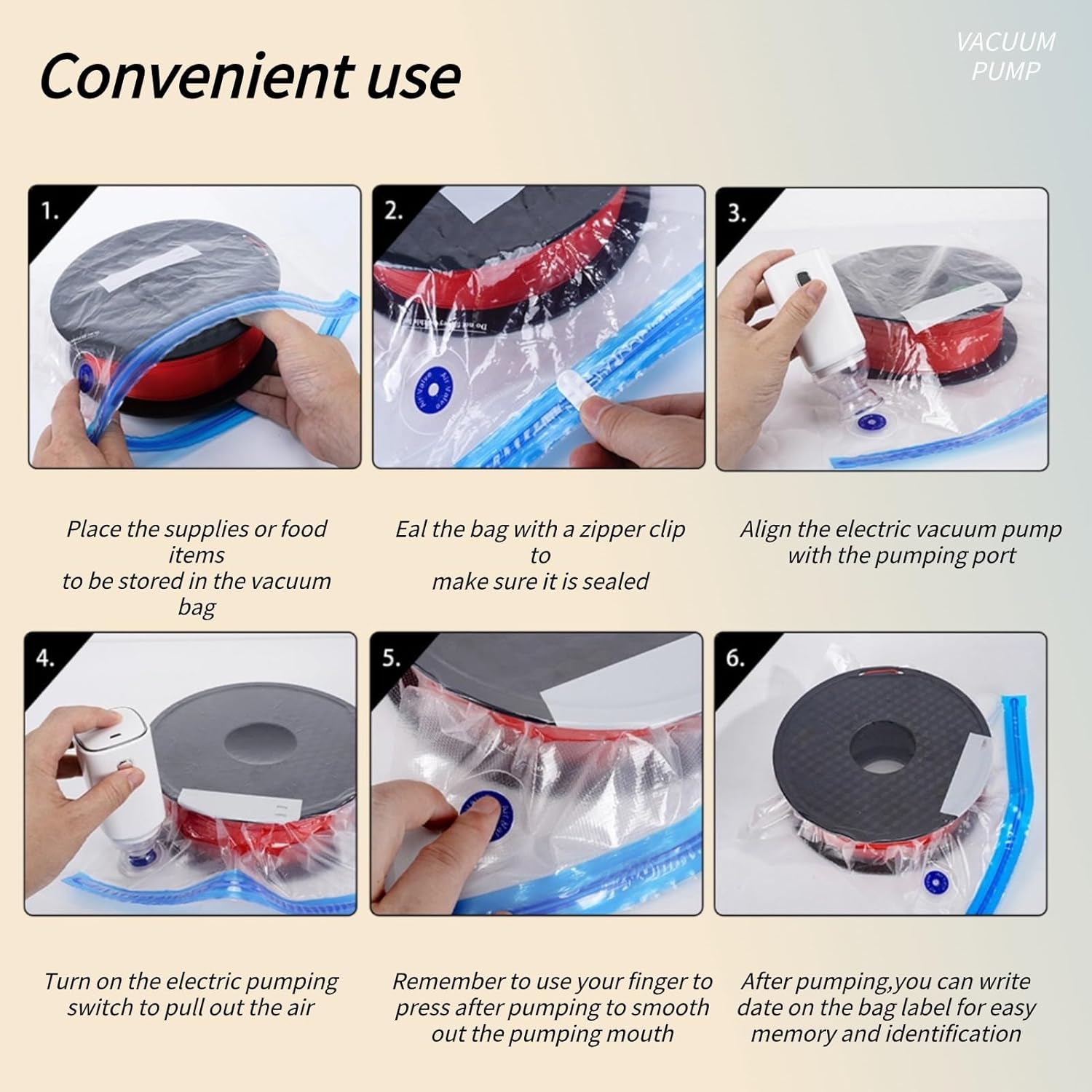 Convenient use

VACUUM PUMP

1.

2.

3.

Place the supplies or food items to be stored in the vacuum bag

Eal the bag with a zipper clip to make sure it is sealed

Align the electric vacuum pump with the pumping port

4.

5.

6.

Turn on the electric pumping switch to pull out the air

Remember to use your finger to press after pumping to smooth out the pumping mouth

After pumping,you can write date on the bag label for easy memory and identification