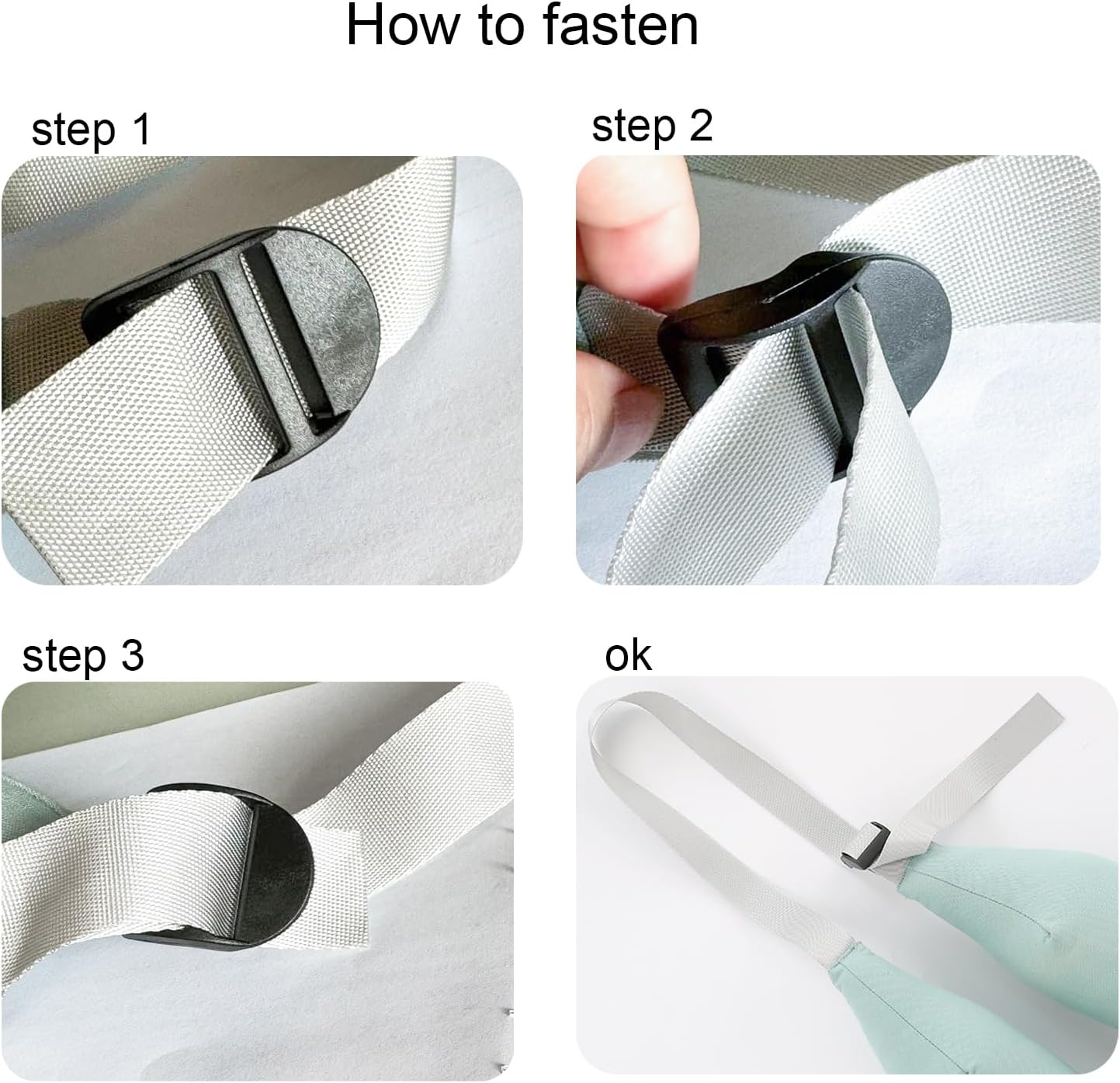 How to fasten

step 1

step 2

step 3

ok