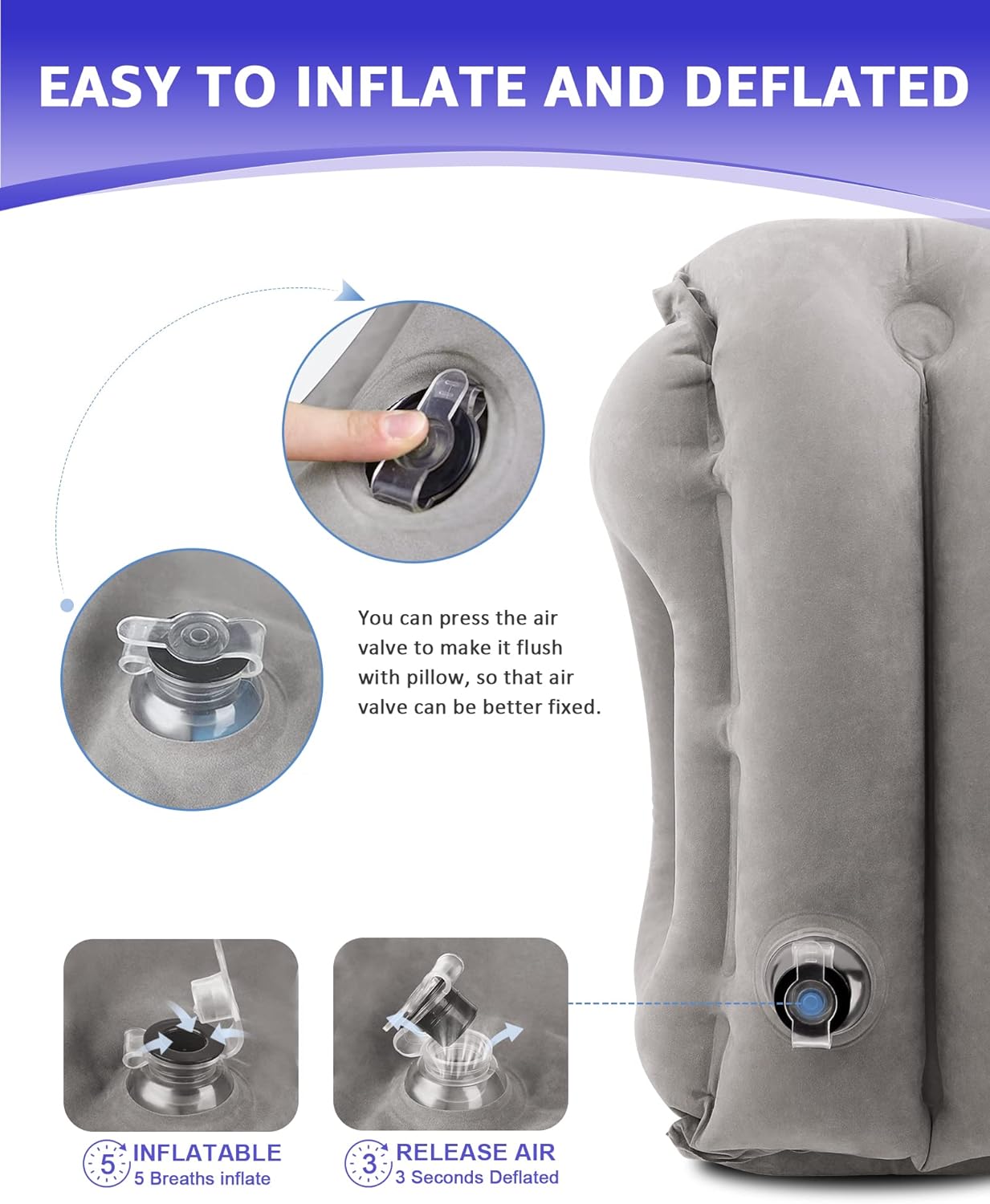 EASY TO INFLATE AND DEFLATED

You can press the air valve to make it flush with pillow, so that air valve can be better fixed.

5 INFLATABLE
5 Breaths inflate

3 RELEASE AIR
3 Seconds Deflated