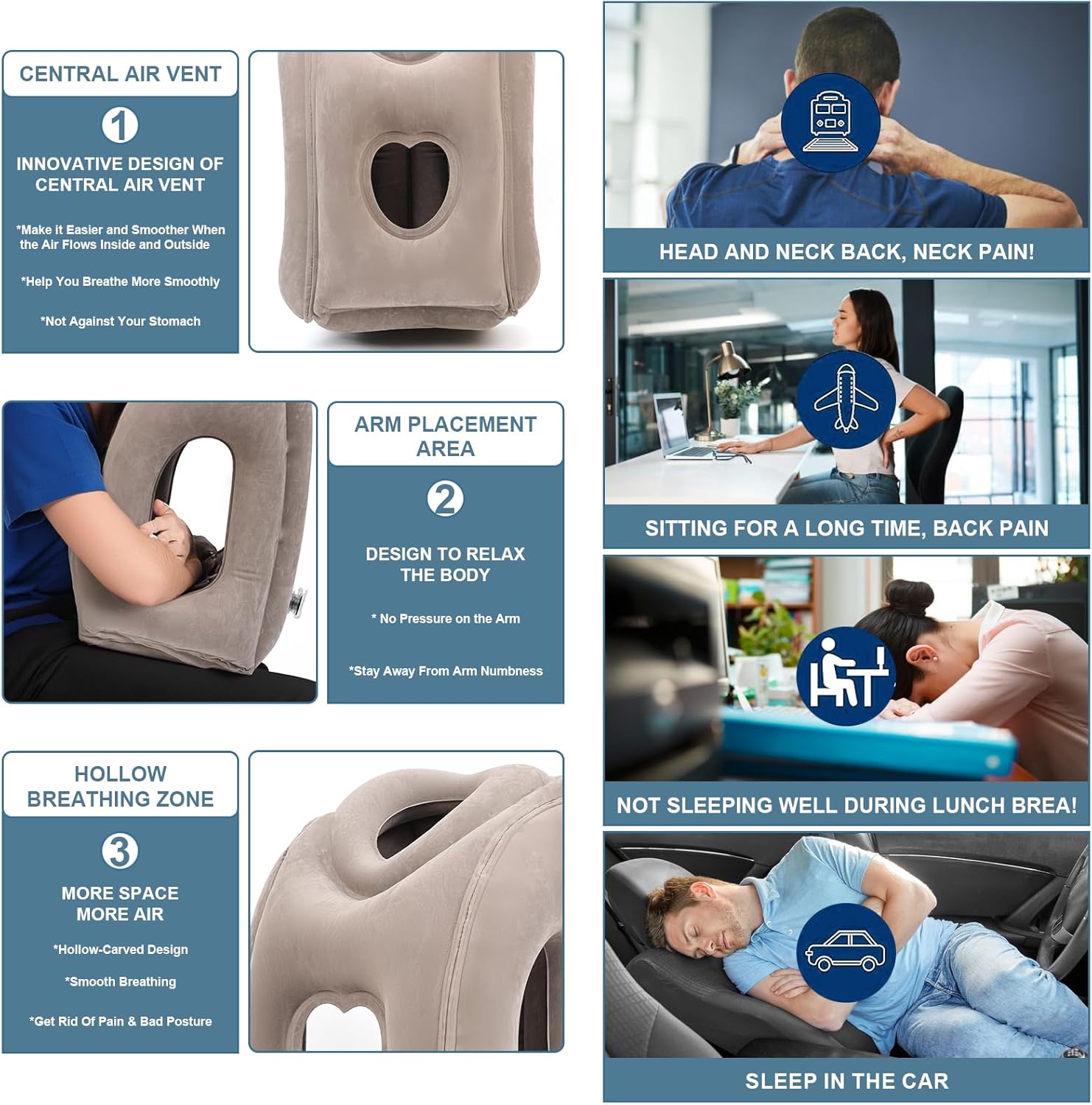 CENTRAL AIR VENT

1

INNOVATIVE DESIGN OF CENTRAL AIR VENT

*Make it Easier and Smoother When the Air Flows Inside and Outside

*Help You Breathe More Smoothly

*Not Against Your Stomach

ARM PLACEMENT AREA

2

DESIGN TO RELAX THE BODY

* No Pressure on the Arm

*Stay Away From Arm Numbness

HOLLOW BREATHING ZONE

3

MORE SPACE MORE AIR

*Hollow-Carved Design

*Smooth Breathing

*Get Rid Of Pain & Bad Posture

HEAD AND NECK BACK, NECK PAIN!

SITTING FOR A LONG TIME, BACK PAIN

NOT SLEEPING WELL DURING LUNCH BREA!

SLEEP IN THE CAR