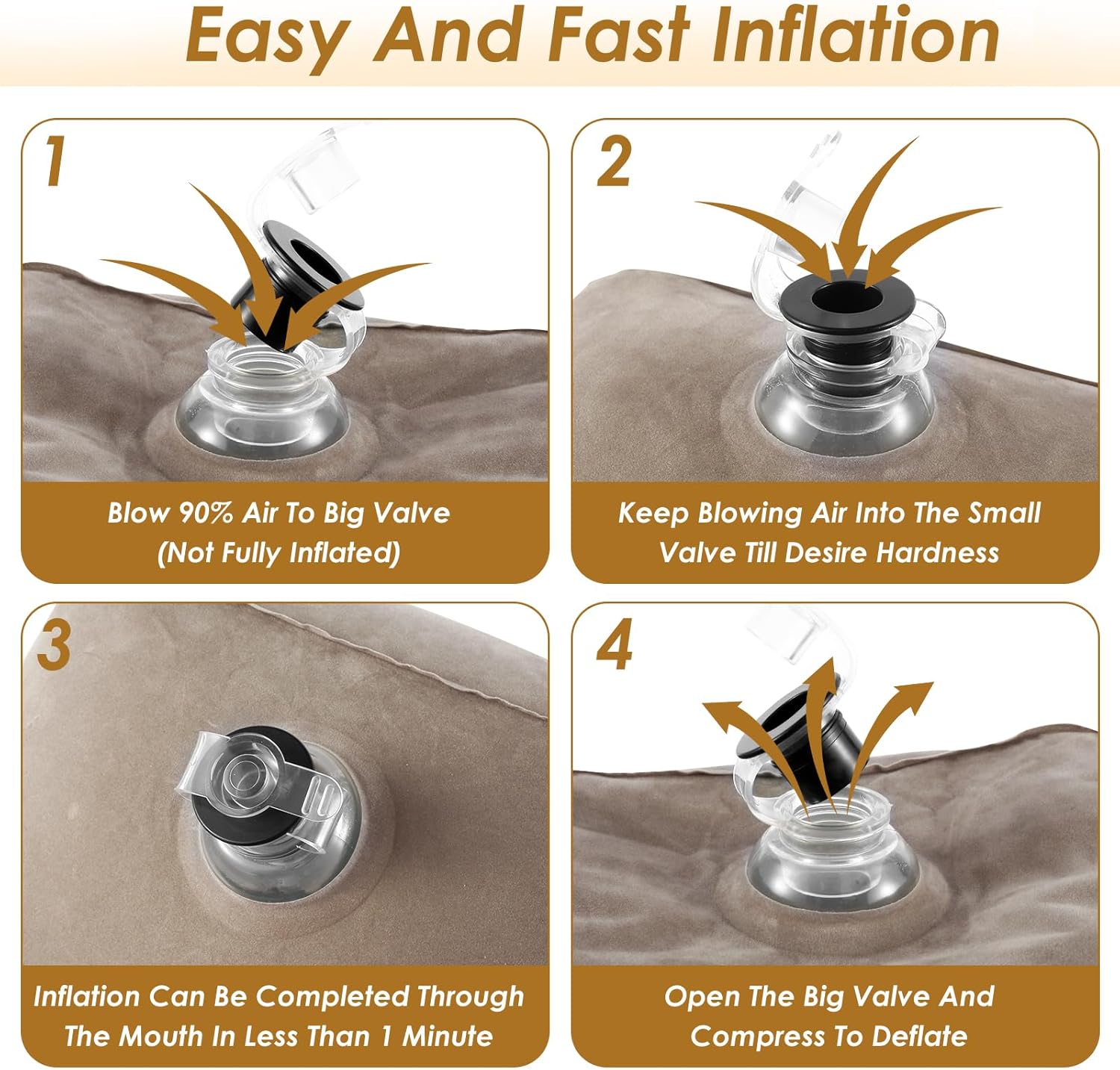 Easy And Fast Inflation

1

Blow 90% Air To Big Valve (Not Fully Inflated)

2

Keep Blowing Air Into The Small Valve Till Desire Hardness

3

Inflation Can Be Completed Through The Mouth In Less Than 1 Minute

4

Open The Big Valve And Compress To Deflate