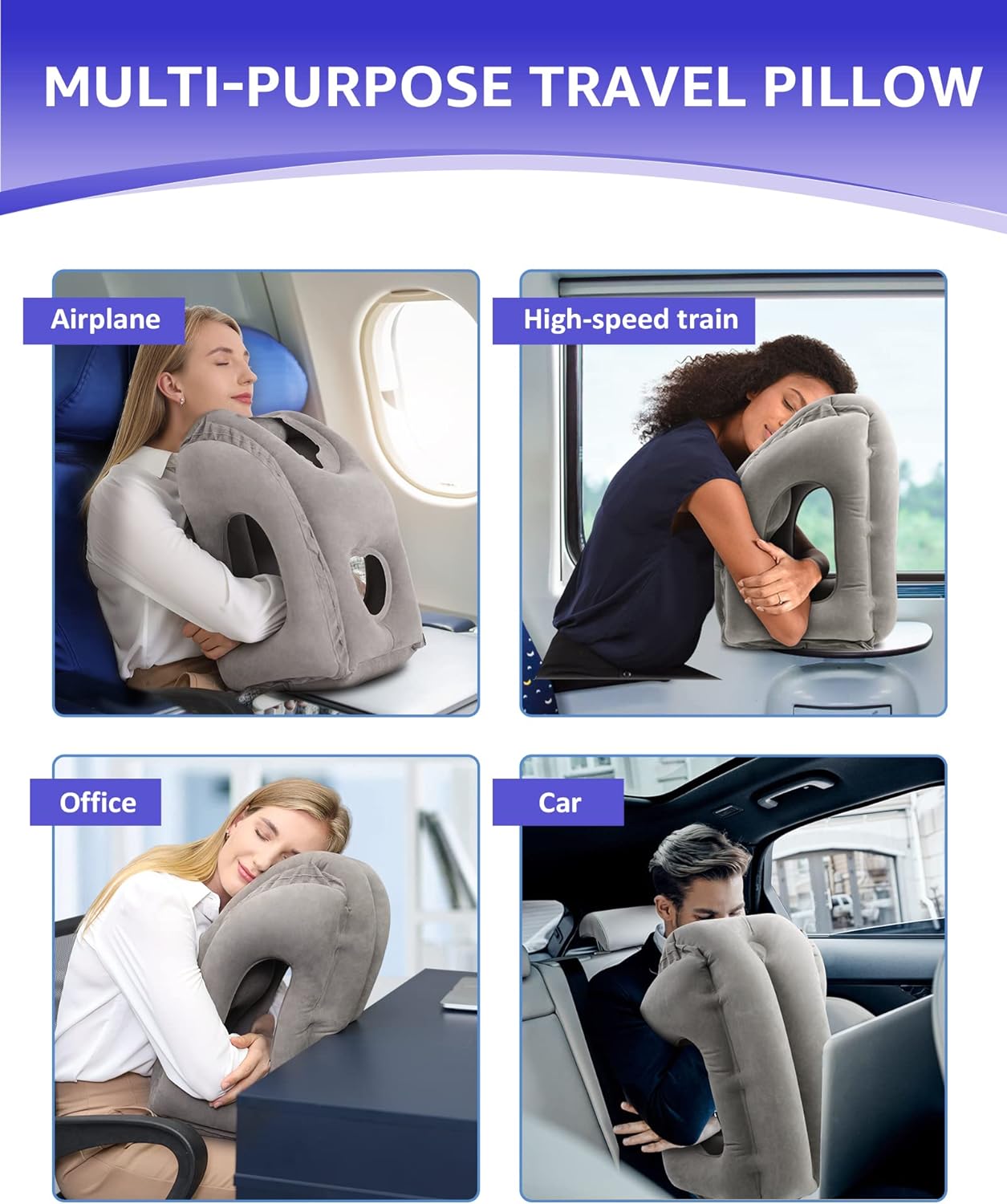 MULTI-PURPOSE TRAVEL PILLOW

Airplane

High-speed train

Office

Car