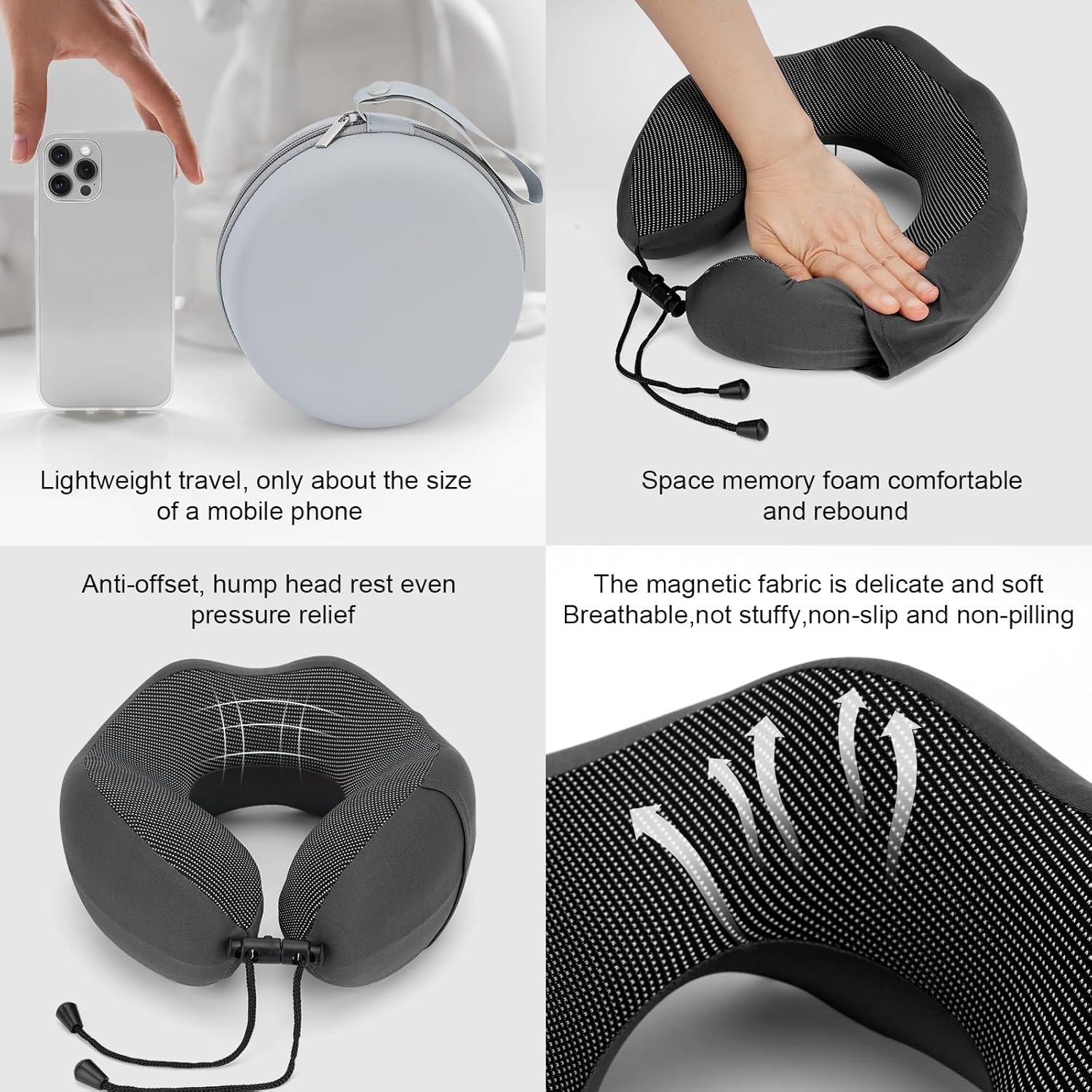 Lightweight travel, only about the size of a mobile phone

Space memory foam comfortable and rebound

Anti-offset, hump head rest even pressure relief

The magnetic fabric is delicate and soft
Breathable,not stuffy,non-slip and non-pilling